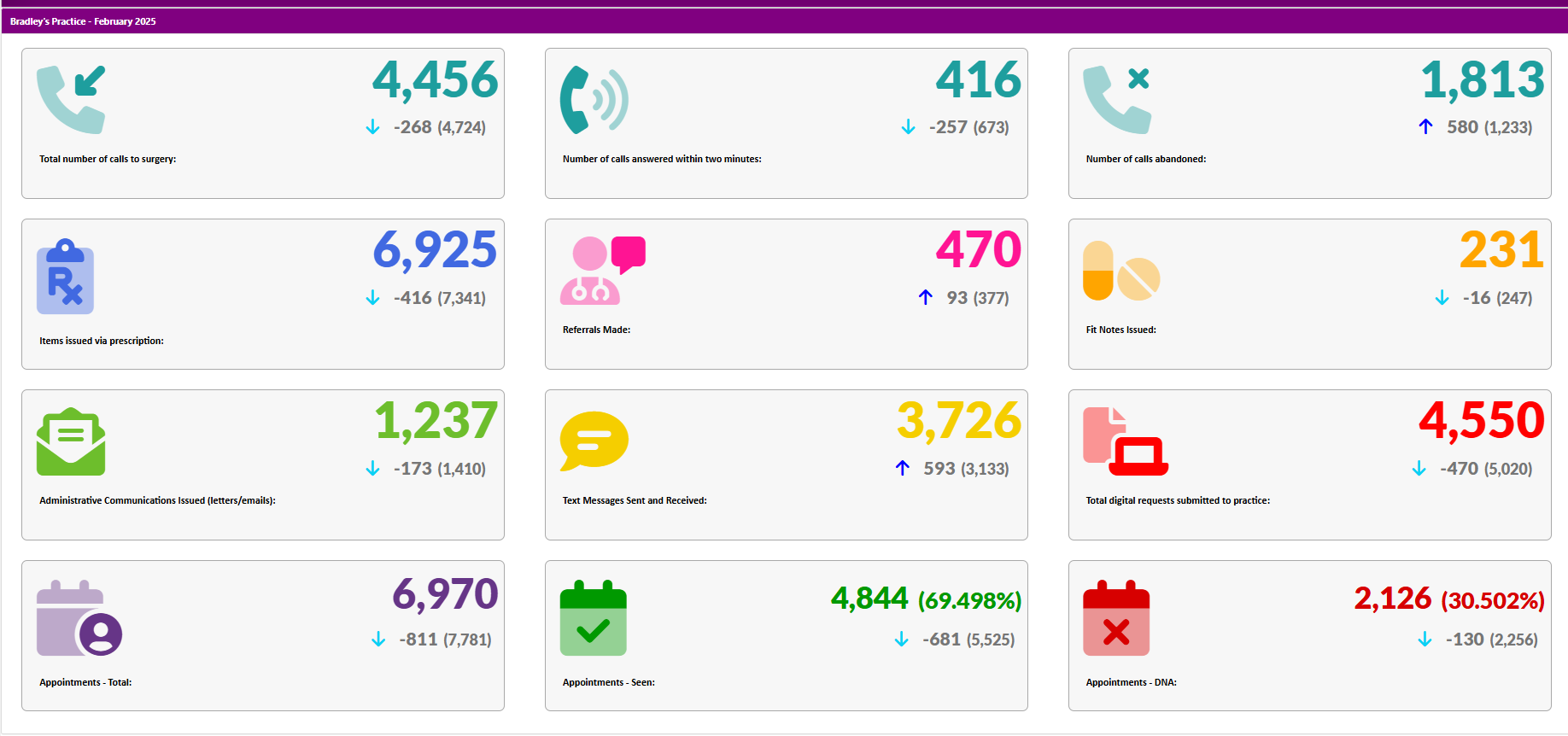 Bradley's Practice - February 2025

4,456
-268 (4,724)
Total number of calls to surgery:

416
-257 (673)
Number of calls answered within two minutes:

1,813
580 (1,233)
Number of calls abandoned:

6,925
-416 (7,341)
Items issued via prescription:

470
93 (377)
Referrals Made:

231
-16 (247)
Fit Notes Issued:

1,237
-173 (1,410)
Administrative Communications Issued (letters/emails):

3,726
593 (3,133)
Text Messages Sent and Received:

4,550
-470 (5,020)
Total digital requests submitted to practice:

6,970
-811 (7,781)
Appointments - Total:

4,844 (69.498%)
-681 (5,525)
Appointments - Seen:

2,126 (30.502%)
-130 (2,256)
Appointments - DNA: