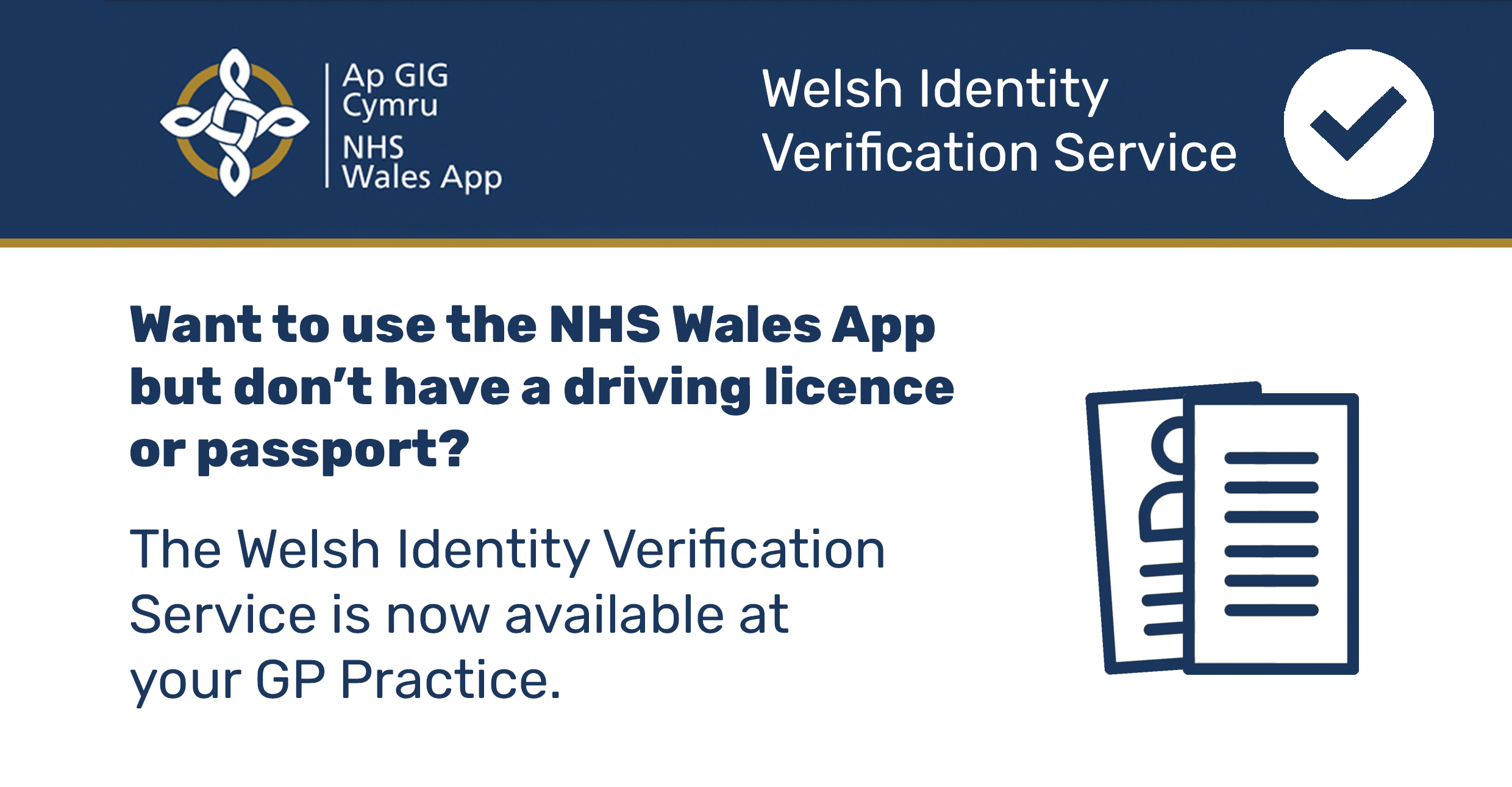 Ap GIG Cymru
NHS Wales App

Welsh Identity Verification Service

Want to use the NHS Wales App but don’t have a driving licence or passport?

The Welsh Identity Verification Service is now available at your GP Practice.